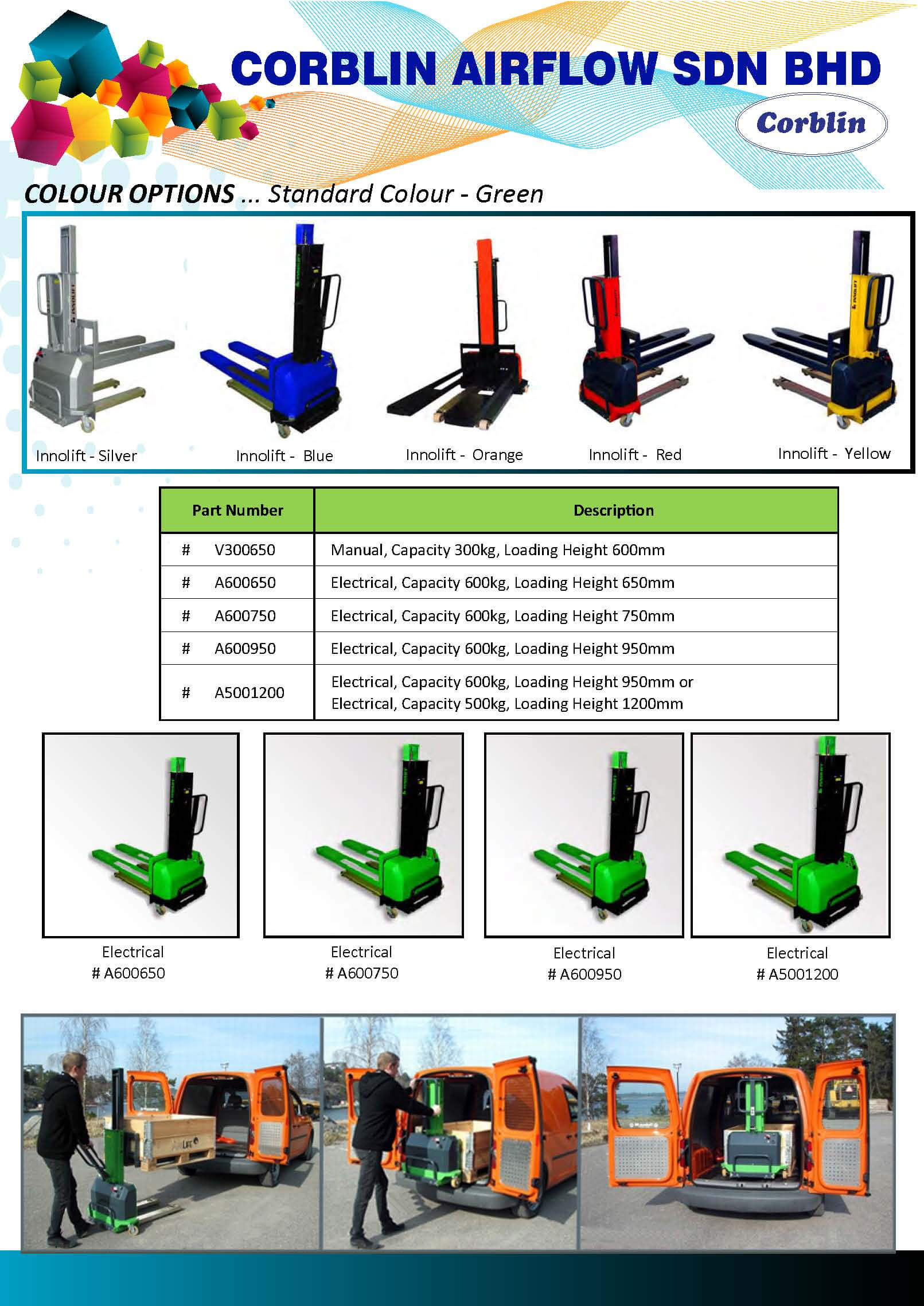 CORBLIN AIRFLOW SDN BHD

Corblin

COLOUR OPTIONS ... Standard Colour - Green

Innolift - Silver

Innolift - Blue

Innolift - Orange

Innolift - Red

Innolift - Yellow

| Part Number | Description |
|---|---|
| # V300650 | Manual, Capacity 300kg, Loading Height 600mm |
| # A600650 | Electrical, Capacity 600kg, Loading Height 650mm |
| # A600750 | Electrical, Capacity 600kg, Loading Height 750mm |
| # A600950 | Electrical, Capacity 600kg, Loading Height 950mm |
| # A5001200 | Electrical, Capacity 600kg, Loading Height 950mm or Electrical, Capacity 500kg, Loading Height 1200mm |

Electrical
# A600650

Electrical
# A600750

Electrical
# A600950

Electrical
# A5001200